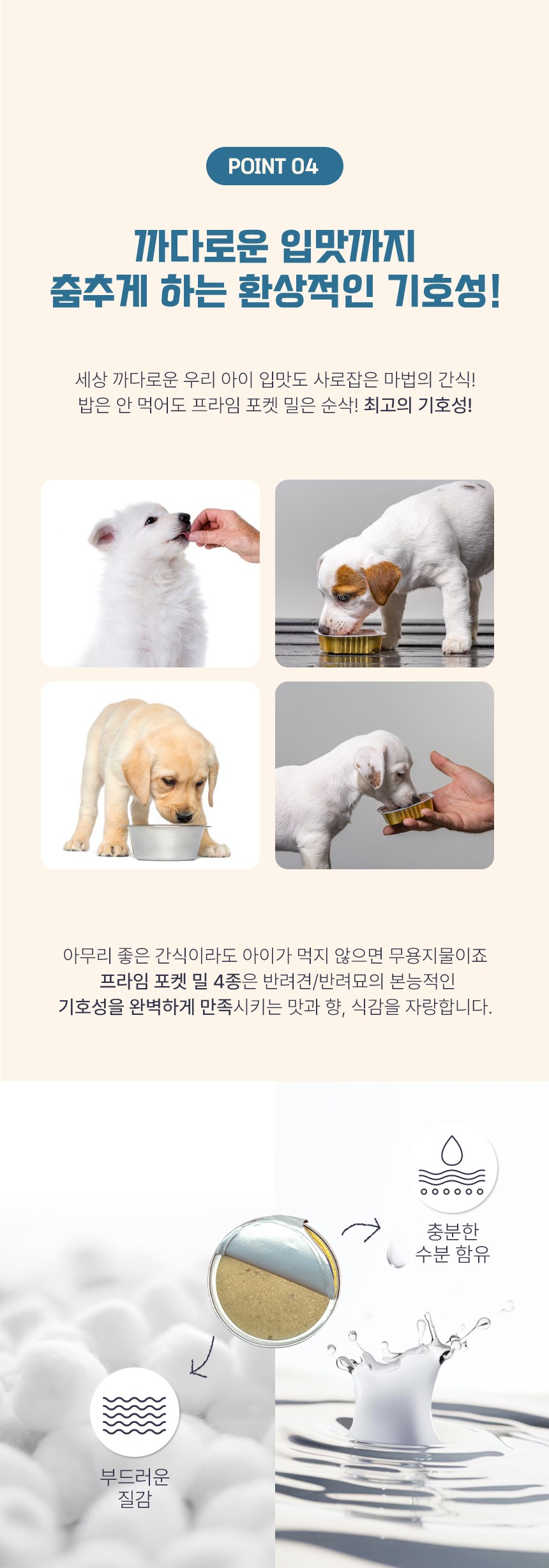 POINT 04

까다로운 입맛까지
춤추게 하는 환상적인 기호성!

세상 까다로운 우리 아이 입맛도 사로잡은 마법의 간식!
밥은 안 먹어도 프라임 포켓 밀은 순삭! 최고의 기호성!

아무리 좋은 간식이라도 아이가 먹지 않으면 무용지물이죠
프라임 포켓 밀 4종은 반려견/반려묘의 본능적인
기호성을 완벽하게 만족시키는 맛과 향, 식감을 자랑합니다.

충분한
수분 함유

부드러운
질감