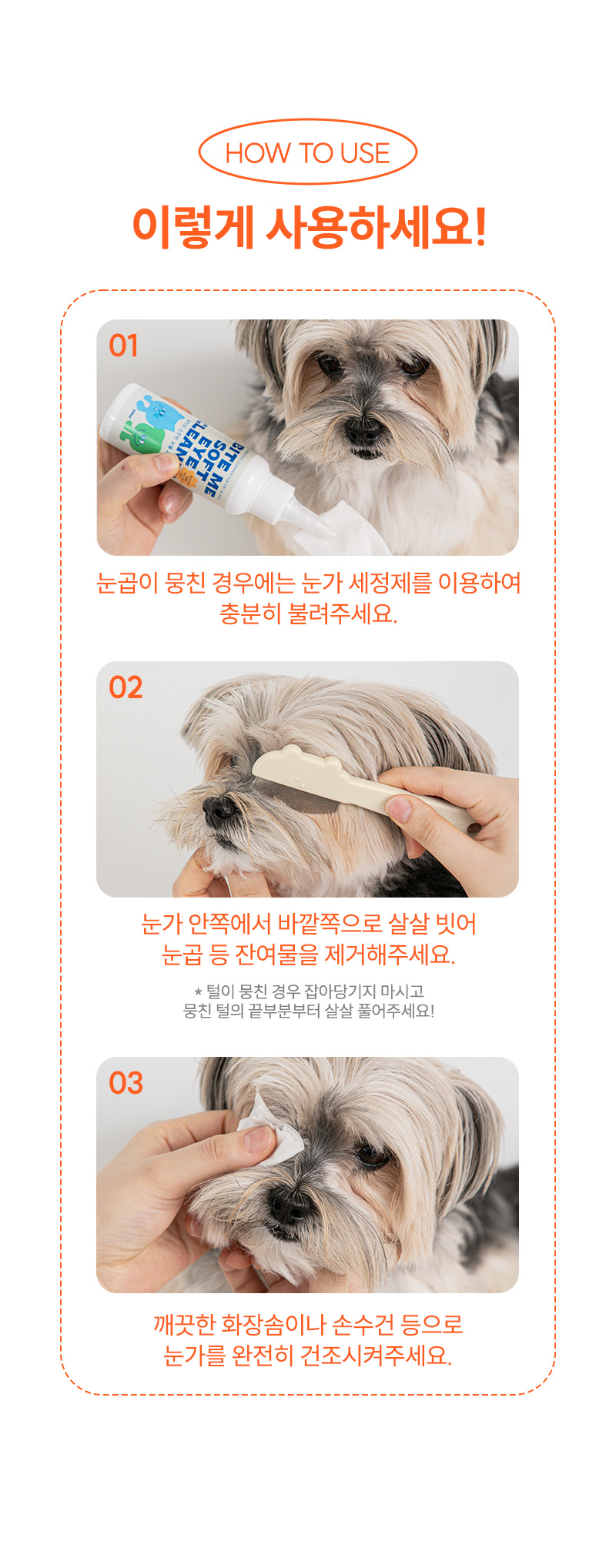 HOW TO USE

이렇게 사용하세요!

01

BITE ME SOFT EYE CLEANER

눈곱이 뭉친 경우에는 눈가 세정제를 이용하여 충분히 불려주세요.

02

눈가 안쪽에서 바깥쪽으로 살살 빗어 눈곱 등 잔여물을 제거해주세요.

* 털이 뭉친 경우 잡아당기지 마시고 뭉친 털의 끝부분부터 살살 풀어주세요!

03

깨끗한 화장솜이나 손수건 등으로 눈가를 완전히 건조시켜주세요.